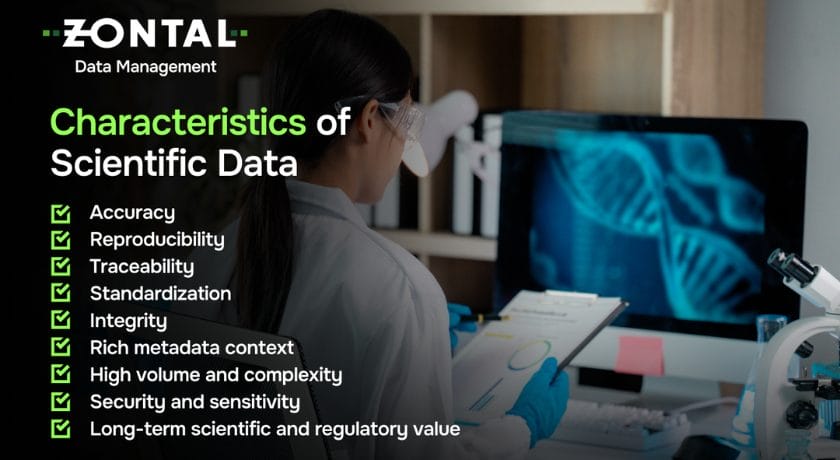 ZONTAL
Data Management

Characteristics of Scientific Data

Accuracy
Reproducibility
Traceability
Standardization
Integrity
Rich metadata context
High volume and complexity
Security and sensitivity
Long-term scientific and regulatory value